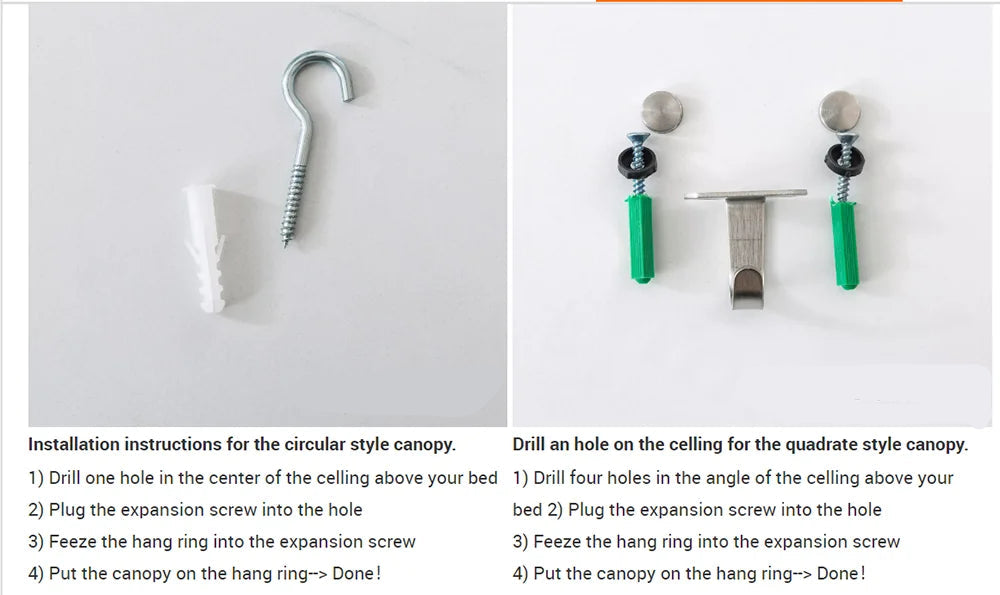 Installation instructions for the circular style canopy.
1) Drill one hole in the center of the celling above your bed
2) Plug the expansion screw into the hole
3) Feeze the hang ring into the expansion screw
4) Put the canopy on the hang ring--> Done!

Drill an hole on the celling for the quadrate style canopy.
1) Drill four holes in the angle of the celling above your bed 2) Plug the expansion screw into the hole
3) Feeze the hang ring into the expansion screw
4) Put the canopy on the hang ring--> Done!